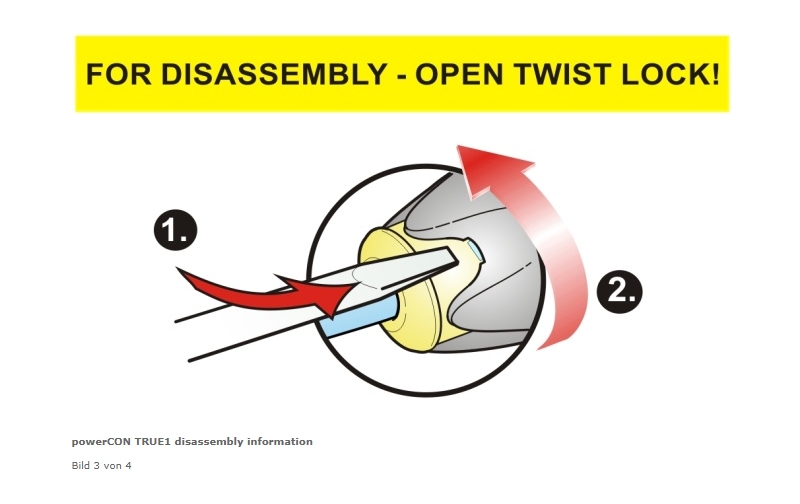 FOR DISASSEMBLY - OPEN TWIST LOCK!

1.

2.

powerCON TRUE1 disassembly information

Bild 3 von 4